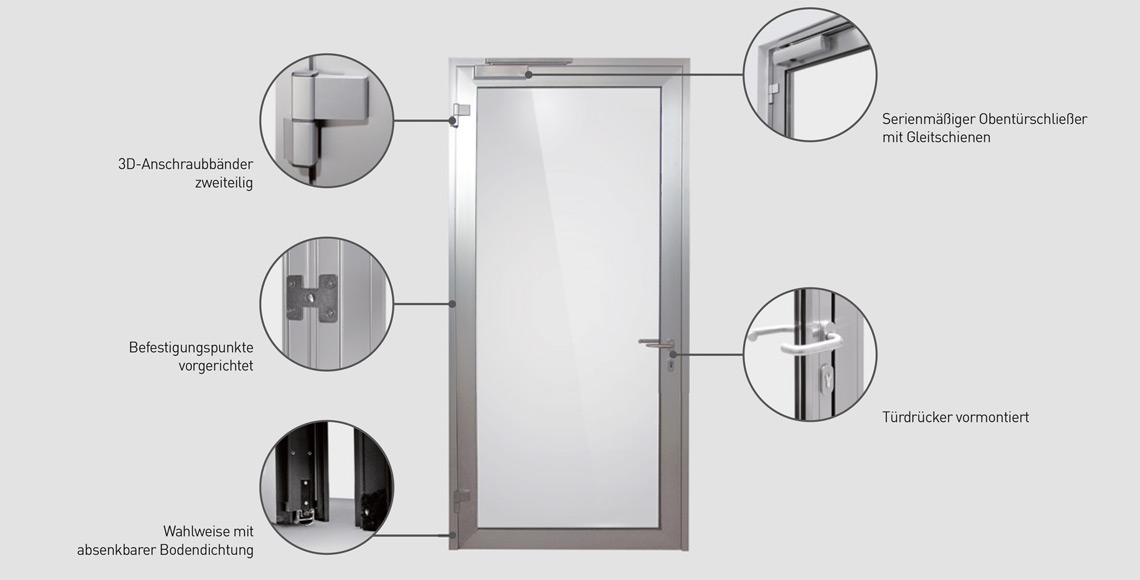 3D-Anschraubbänder
zweiteilig

Befestigungspunkte
vorgerichtet

Wahlweise mit
absenkbarer Bodendichtung

Serienmäßiger Obentürschließer
mit Gleitschienen

Türdrücker vormontiert