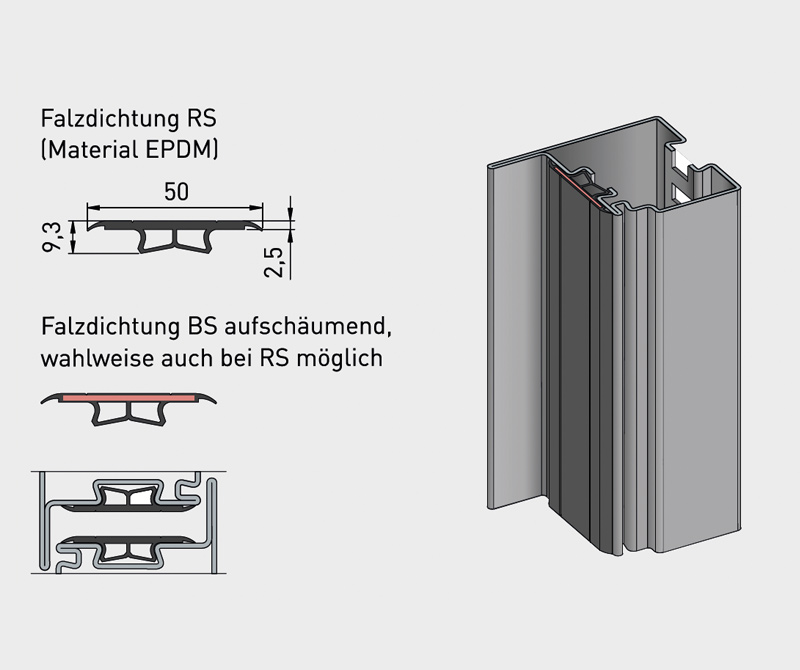 Falzdichtung RS
(Material EPDM)

50

9,3

2,5

Falzdichtung BS aufschäumend, wahlweise auch bei RS möglich